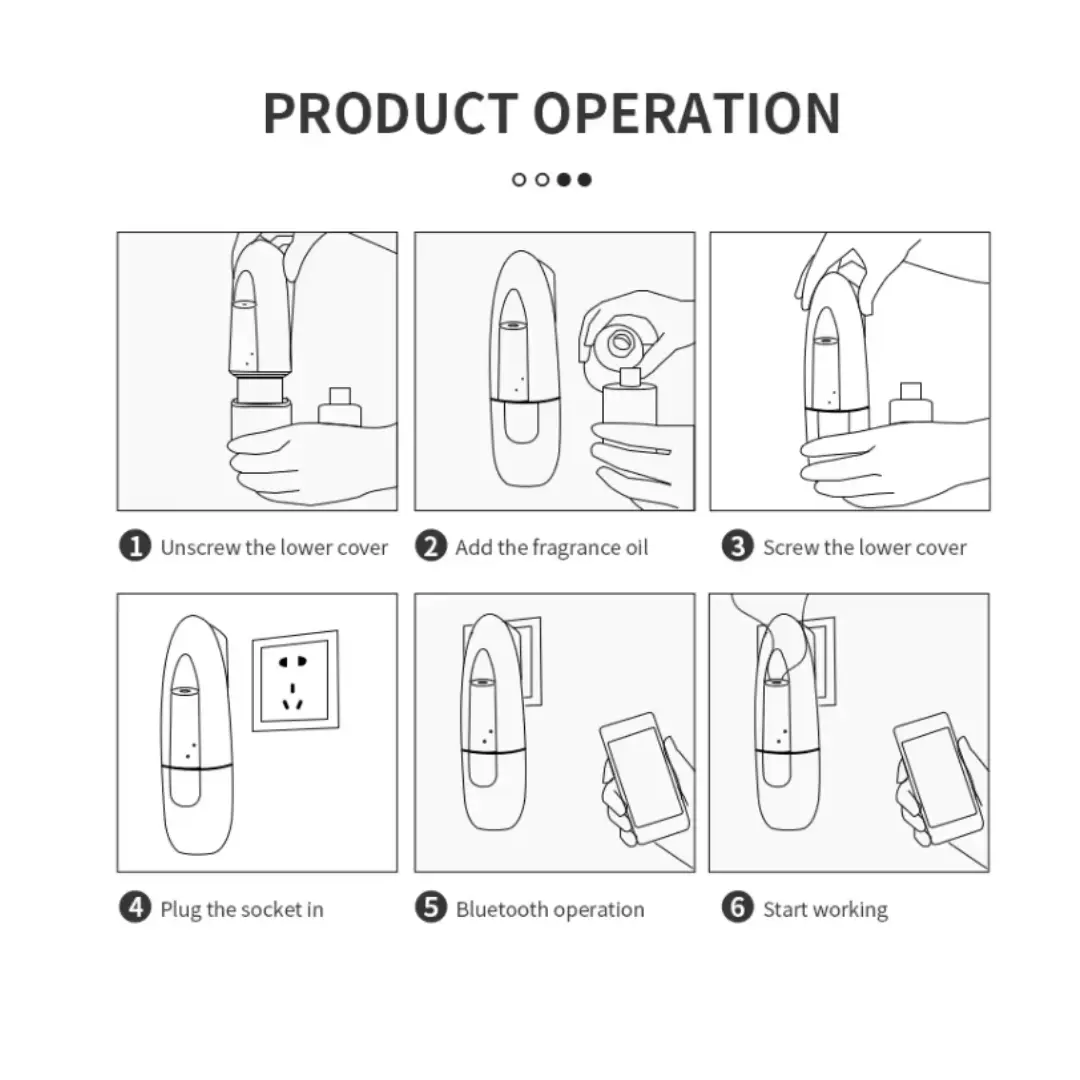 PRODUCT OPERATION

1 Unscrew the lower cover

2 Add the fragrance oil

3 Screw the lower cover

4 Plug the socket in

5 Bluetooth operation

6 Start working